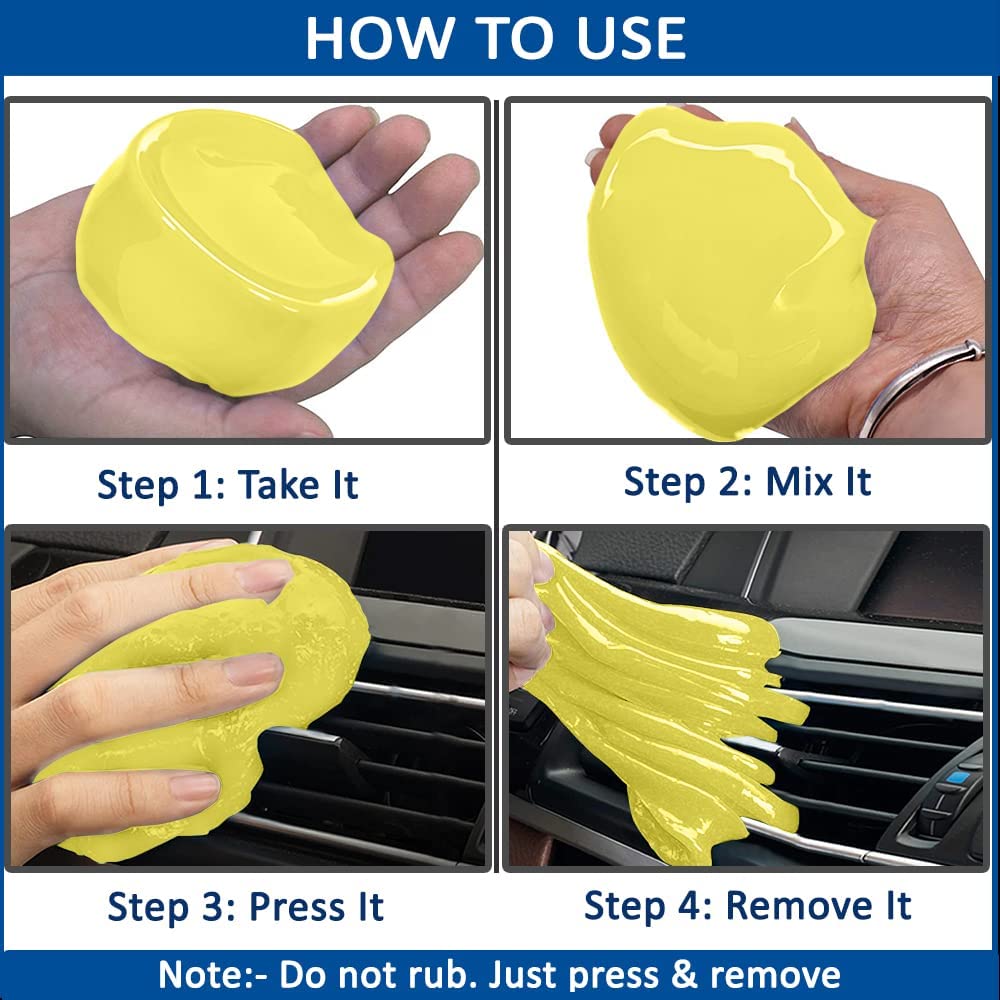 HOW TO USE

Step 1: Take It

Step 2: Mix It

Step 3: Press It

Step 4: Remove It

Note:- Do not rub. Just press & remove