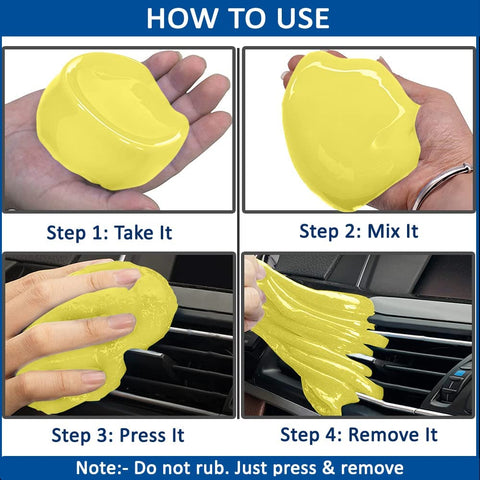 HOW TO USE

Step 1: Take It

Step 2: Mix It

Step 3: Press It

Step 4: Remove It

Note:- Do not rub. Just press & remove