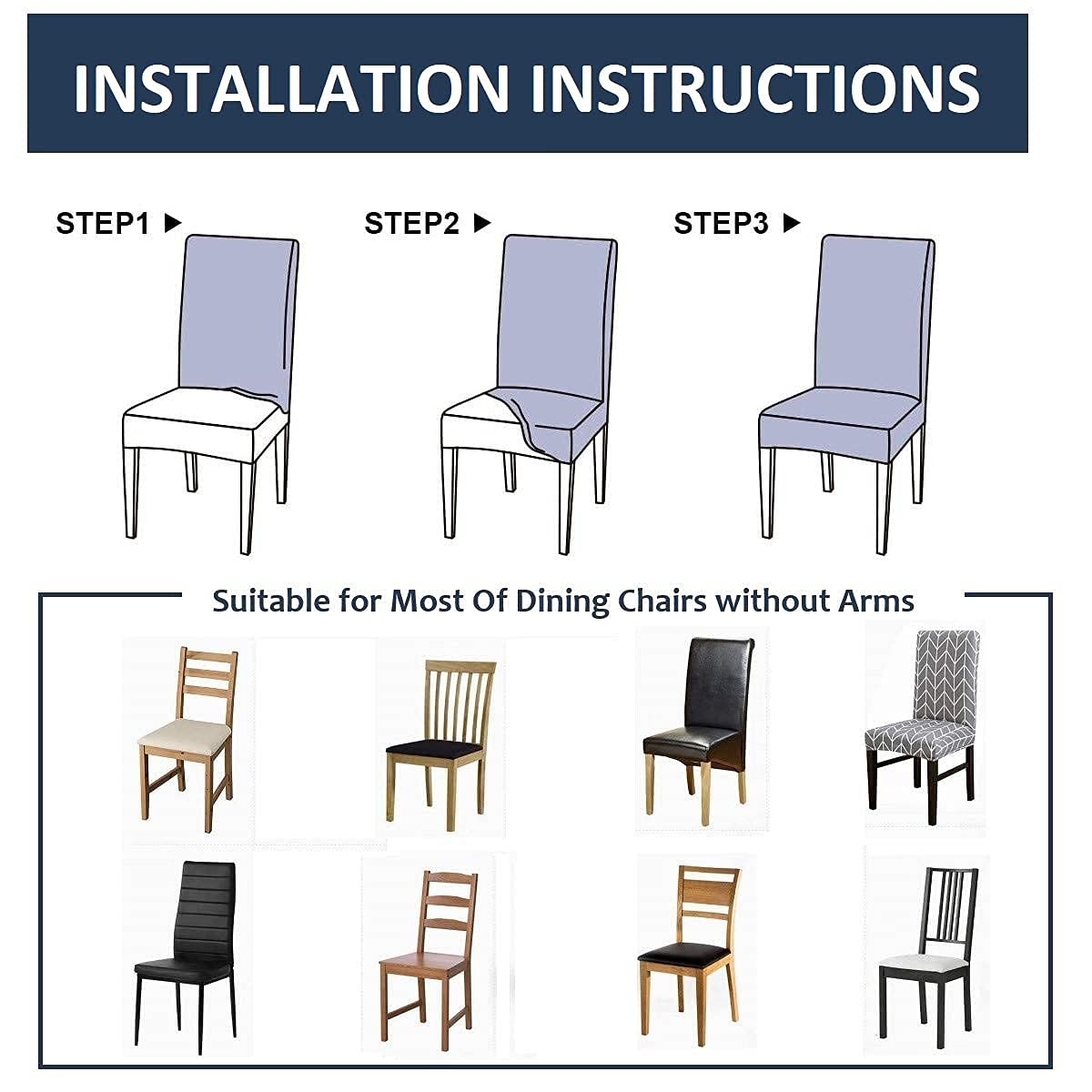 INSTALLATION INSTRUCTIONS

STEP1 ▶

STEP2 ▶

STEP3 ▶

Suitable for Most Of Dining Chairs without Arms