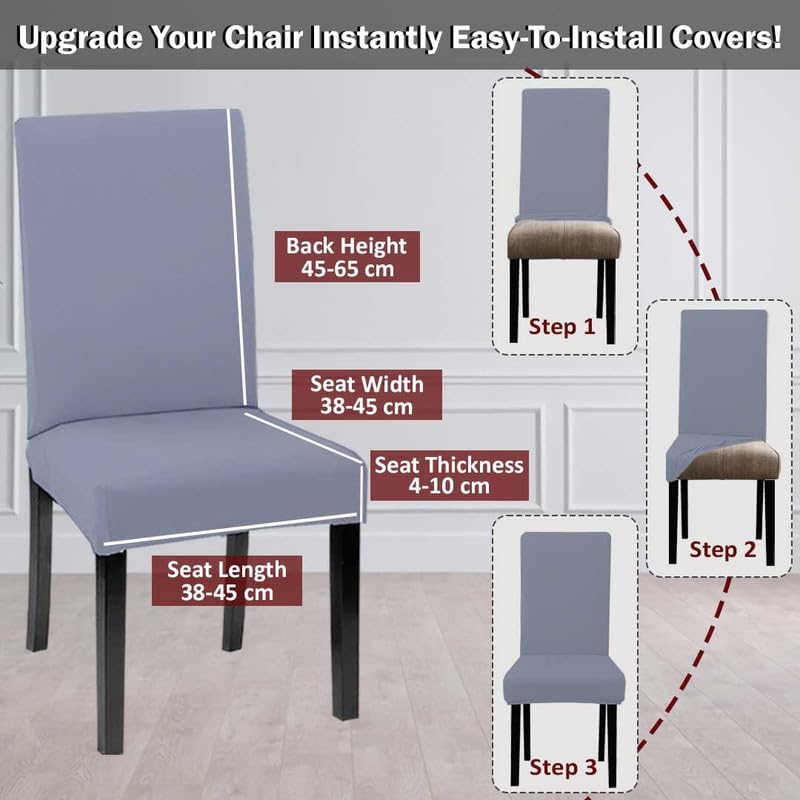 Upgrade Your Chair Instantly Easy-To-Install Covers!

Back Height
45-65 cm

Seat Width
38-45 cm

Seat Thickness
4-10 cm

Seat Length
38-45 cm

Step 1

Step 2

Step 3