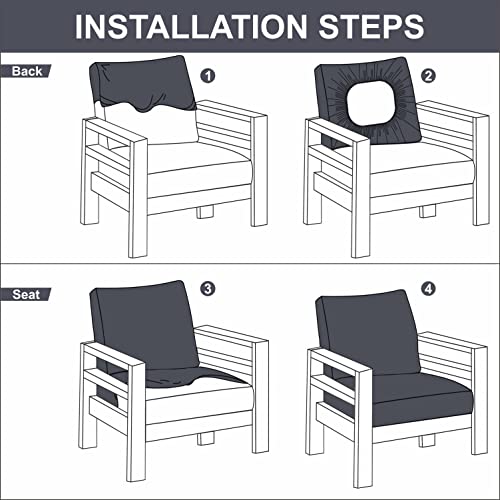 INSTALLATION STEPS

Back

1

2

Seat

3

4